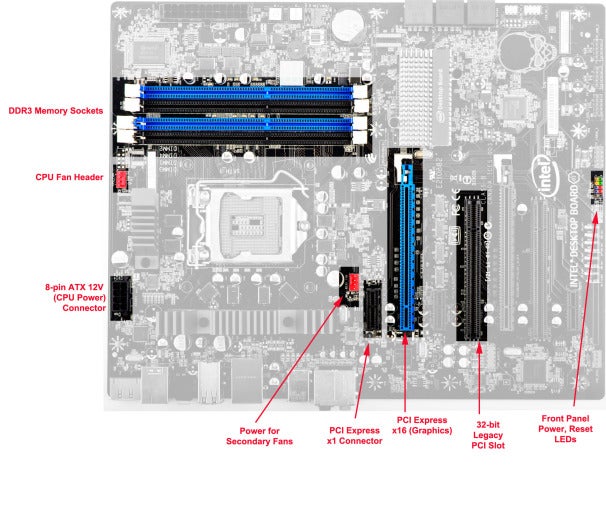 DDR3 Memory Sockets

CPU Fan Header

8-pin ATX 12V (CPU Power) Connector

intel

INTEL DESKTOP BOARD

Power for Secondary Fans

PCI Express x1 Connector

PCI Express x16 (Graphics)

32-bit Legacy PCI Slot

Front Panel Power, Reset LEDs